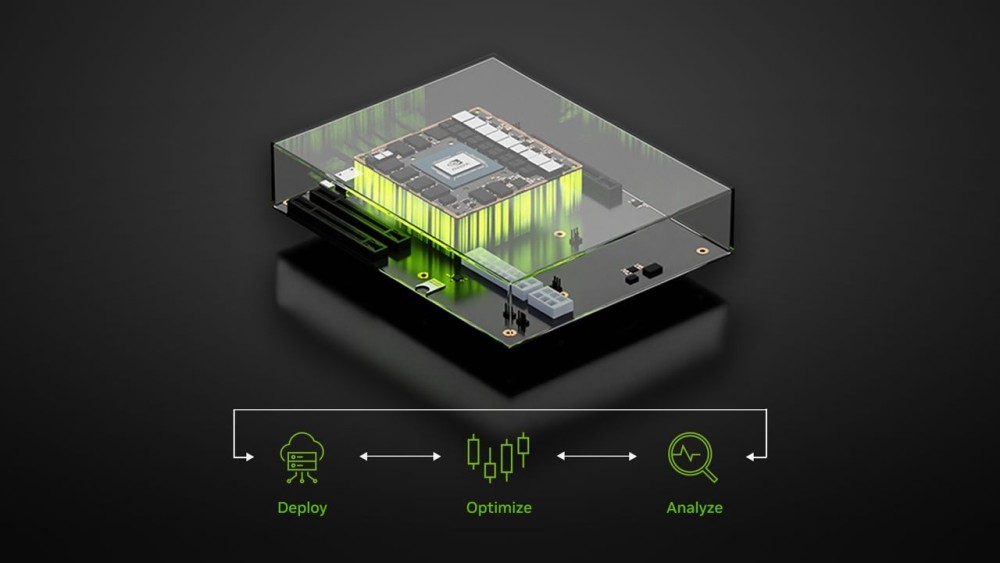 Deploy

Optimize

Analyze